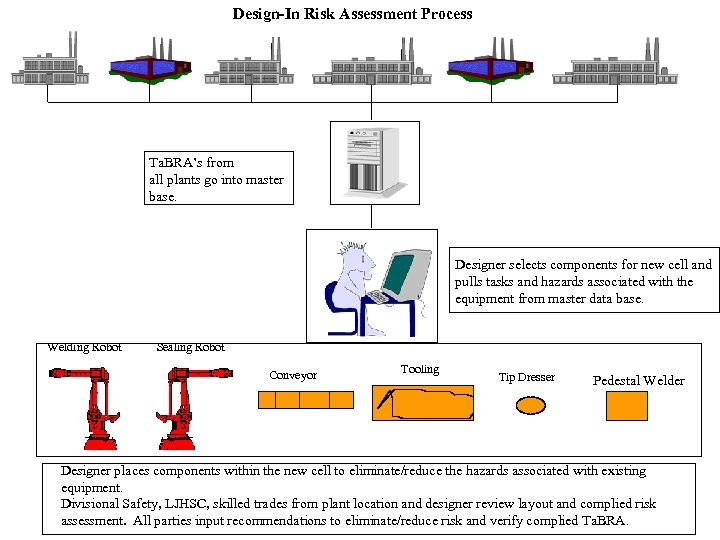 Design-In Risk Assessment Process

TaBRA's from all plants go into master base.

Designer selects components for new cell and pulls tasks and hazards associated with the equipment from master data base.

Welding Robot

Sealing Robot

Conveyor

Tooling

Tip Dresser

Pedestal Welder

Designer places components within the new cell to eliminate/reduce the hazards associated with existing equipment.
Divisional Safety, LJHSC, skilled trades from plant location and designer review layout and complied risk assessment. All parties input recommendations to eliminate/reduce risk and verify complied TaBRA.