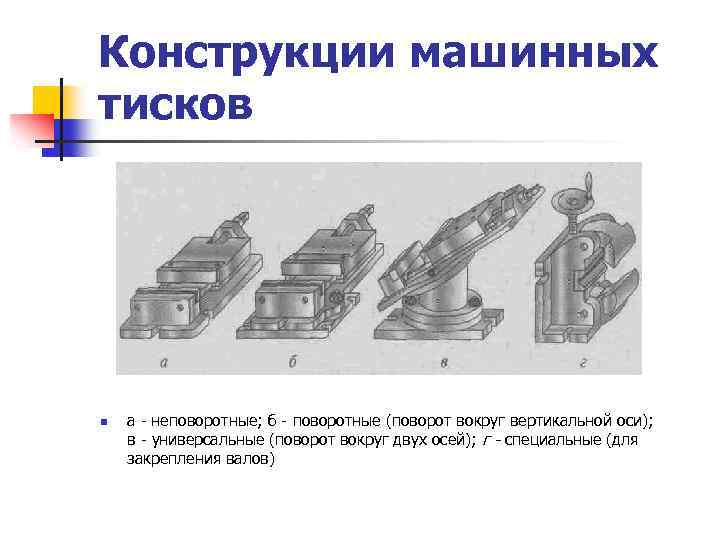 Конструкции машинных тисков

а

б

в

г

а - неповоротные; б - поворотные (поворот вокруг вертикальной оси); в - универсальные (поворот вокруг двух осей); г - специальные (для закрепления валов)