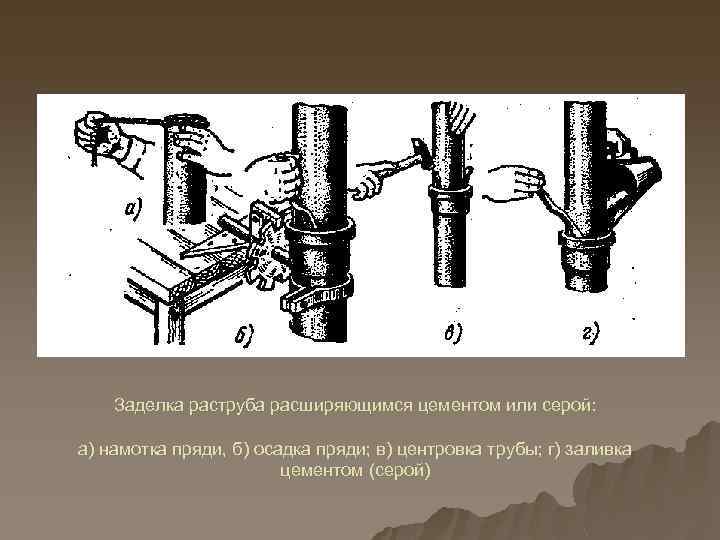 а)

б)

в)

г)

Заделка раструба расширяющимся цементом или серой:

а) намотка пряди, б) осадка пряди; в) центровка трубы; г) заливка цементом (серой)