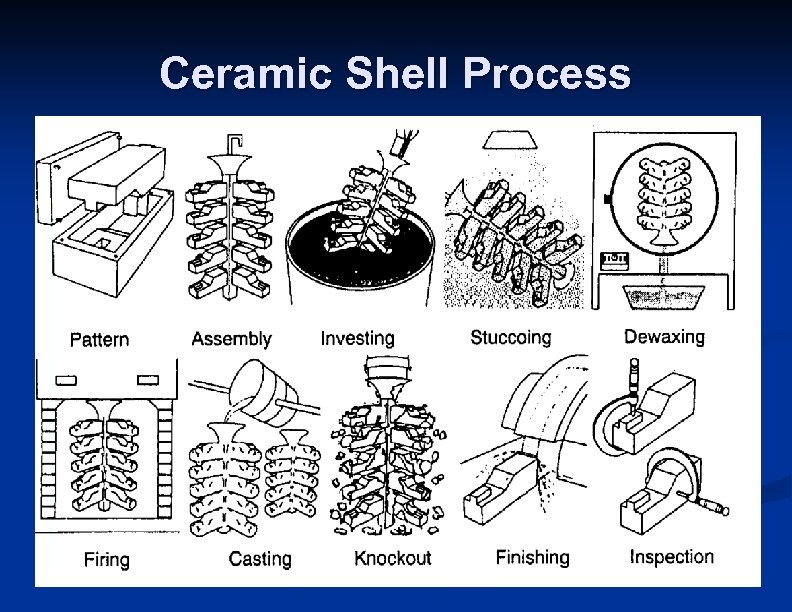 Ceramic Shell Process

Pattern Assembly Investing Stuccoing Dewaxing

Firing Casting Knockout Finishing Inspection