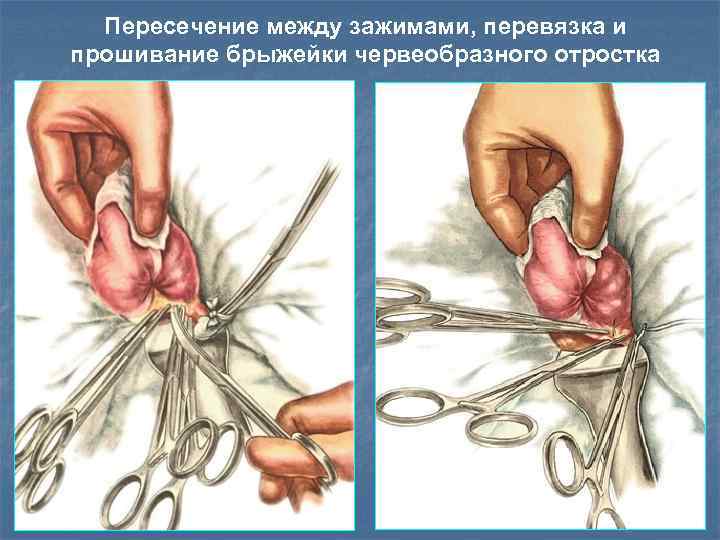 Пересечение между зажимами, перевязка и прошивание брыжейки червеобразного отростка