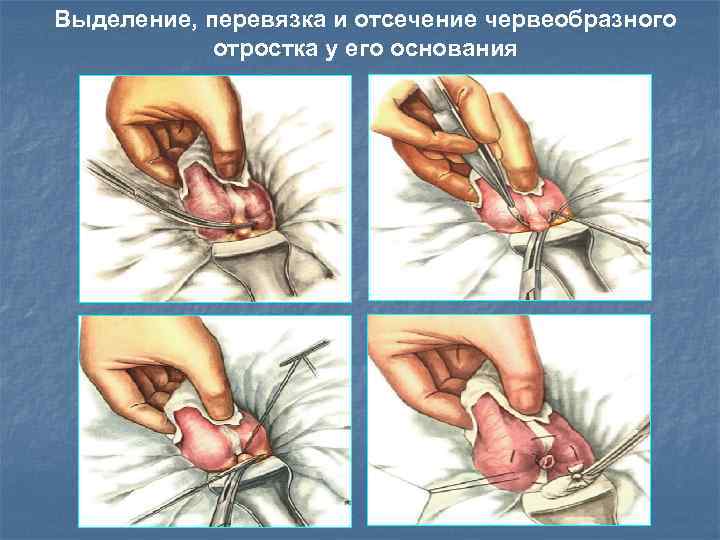 Выделение, перевязка и отсечение червеобразного отростка у его основания