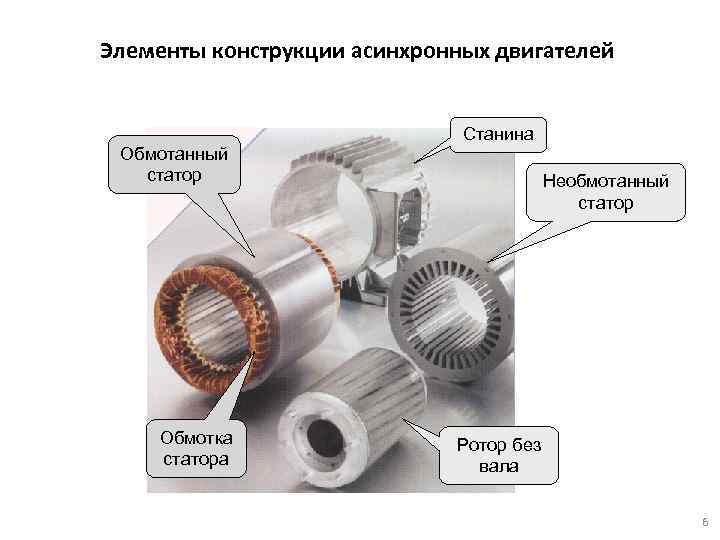 Элементы конструкции асинхронных двигателей

Обмотанный статор

Станина

Необмотанный статор

Обмотка статора

Ротор без вала

6