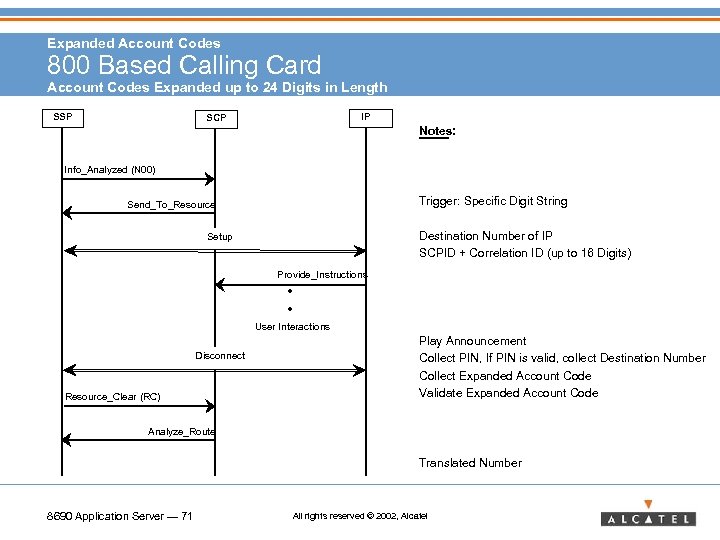 Expanded Account Codes
800 Based Calling Card
Account Codes Expanded up to 24 Digits in Length

SSP

SCP

IP

Info_Analyzed (N00)

Send_To_Resource

Setup

Provide_Instructions

User Interactions

Disconnect

Resource_Clear (RC)

Analyze_Route

Notes:

Trigger: Specific Digit String

Destination Number of IP
SCPID + Correlation ID (up to 16 Digits)

Play Announcement
Collect PIN, If PIN is valid, collect Destination Number
Collect Expanded Account Code
Validate Expanded Account Code

Translated Number

8690 Application Server — 71

All rights reserved © 2002, Alcatel

ALCATEL