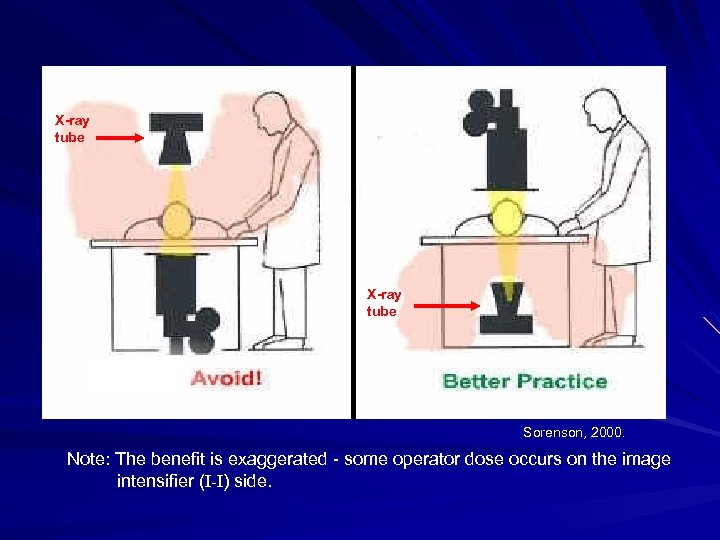 X-ray tube

Avoid!

X-ray tube

Better Practice

Sorenson, 2000.

Note: The benefit is exaggerated - some operator dose occurs on the image intensifier (I-I) side.