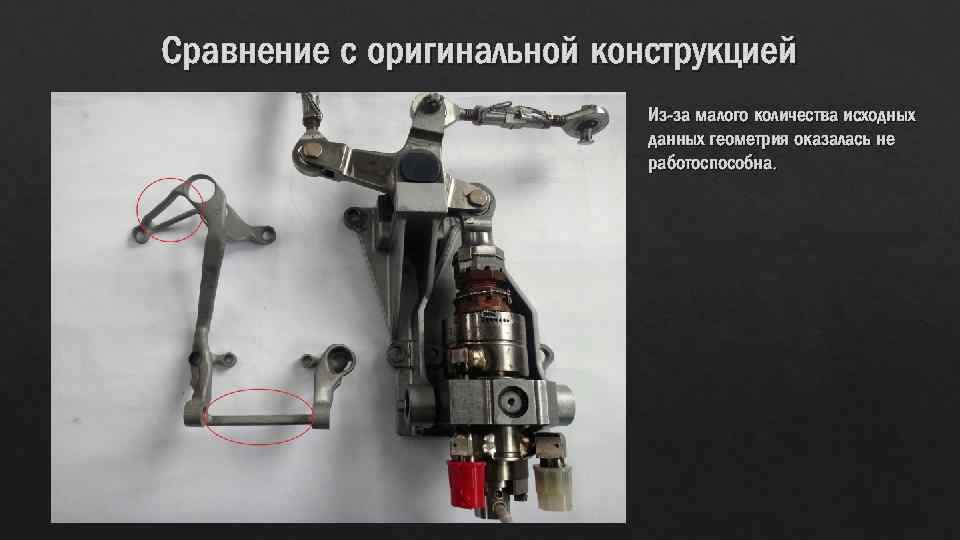 Сравнение с оригинальной конструкцией

Из-за малого количества исходных данных геометрия оказалась не работоспособна.