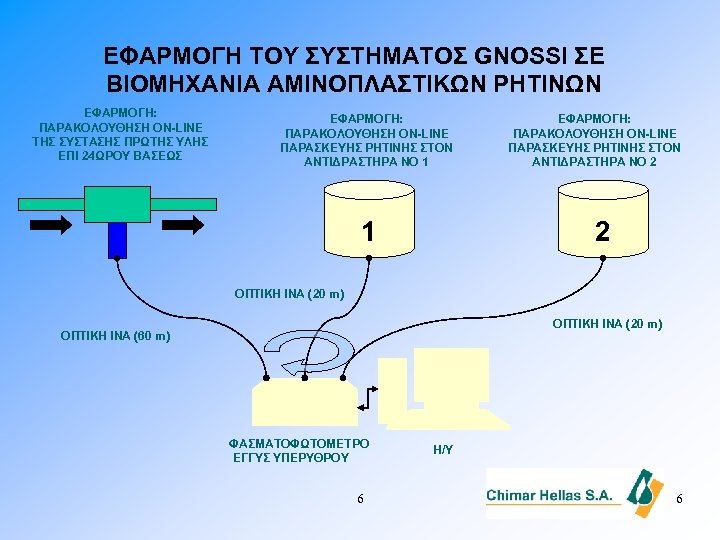 ΕΦΑΡΜΟΓΗ ΤΟΥ ΣΥΣΤΗΜΑΤΟΣ GNOSSI ΣΕ ΒΙΟΜΗΧΑΝΙΑ ΑΜΙΝΟΠΛΑΣΤΙΚΩΝ ΡΗΤΙΝΩΝ

ΕΦΑΡΜΟΓΗ: ΠΑΡΑΚΟΛΟΥΘΗΣΗ ON-LINE ΤΗΣ ΣΥΣΤΑΣΗΣ ΠΡΩΤΗΣ ΥΛΗΣ ΕΠΙ 24ΩΡΟΥ ΒΑΣΕΩΣ

ΕΦΑΡΜΟΓΗ: ΠΑΡΑΚΟΛΟΥΘΗΣΗ ON-LINE ΠΑΡΑΣΚΕΥΗΣ ΡΗΤΙΝΗΣ ΣΤΟΝ ΑΝΤΙΔΡΑΣΤΗΡΑ ΝΟ 1

ΕΦΑΡΜΟΓΗ: ΠΑΡΑΚΟΛΟΥΘΗΣΗ ON-LINE ΠΑΡΑΣΚΕΥΗΣ ΡΗΤΙΝΗΣ ΣΤΟΝ ΑΝΤΙΔΡΑΣΤΗΡΑ ΝΟ 2

1

2

ΟΠΤΙΚΗ ΙΝΑ (20 m)

ΟΠΤΙΚΗ ΙΝΑ (60 m)

ΟΠΤΙΚΗ ΙΝΑ (20 m)

ΦΑΣΜΑΤΟΦΩΤΟΜΕΤΡΟ ΕΓΓΥΣ ΥΠΕΡΥΘΡΟΥ

Η/Υ

6

Chimar Hellas S.A.

6