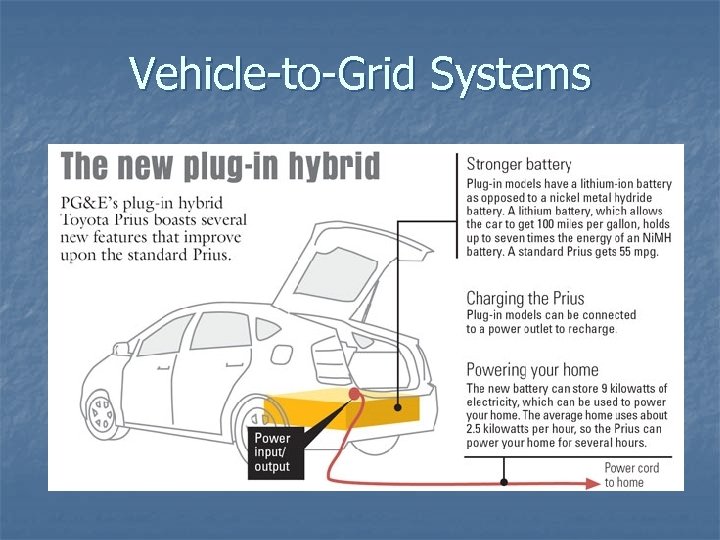 Vehicle-to-Grid Systems

The new plug-in hybrid

PG&E's plug-in hybrid Toyota Prius boasts several new features that improve upon the standard Prius.

Stronger battery
Plug-in models have a lithium-ion battery as opposed to a nickel metal hydride battery. A lithium battery, which allows the car to get 100 miles per gallon, holds up to seven times the energy of an NiMH battery. A standard Prius gets 55 mpg.

Charging the Prius
Plug-in models can be connected to a power outlet to recharge.

Powering your home
The new battery can store 9 kilowatts of electricity, which can be used to power your home. The average home uses about 2.5 kilowatts per hour, so the Prius can power your home for several hours.

Power input/ output

Power cord to home