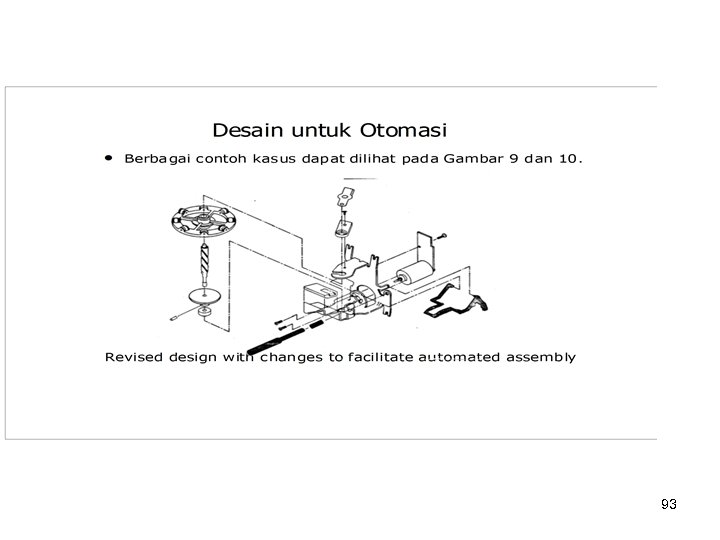 Desain untuk Otomasi

• Berbagai contoh kasus dapat dilihat pada Gambar 9 dan 10.

Revised design with changes to facilitate automated assembly

93