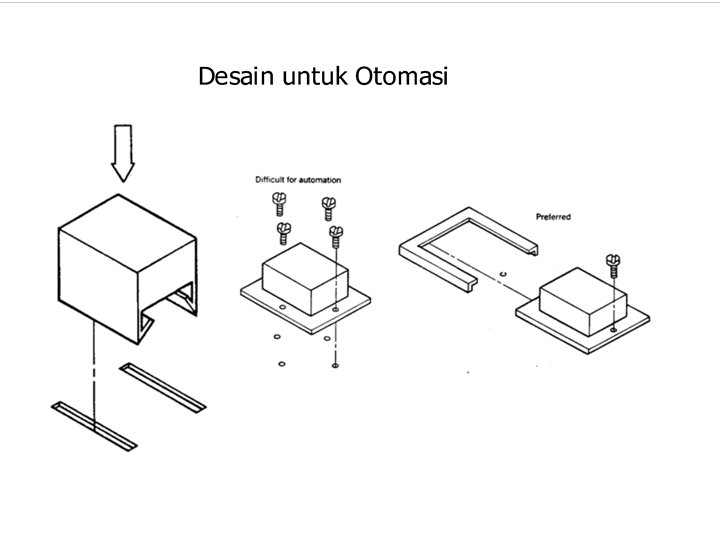 Desain untuk Otomasi

Difficult for automation

Preferred