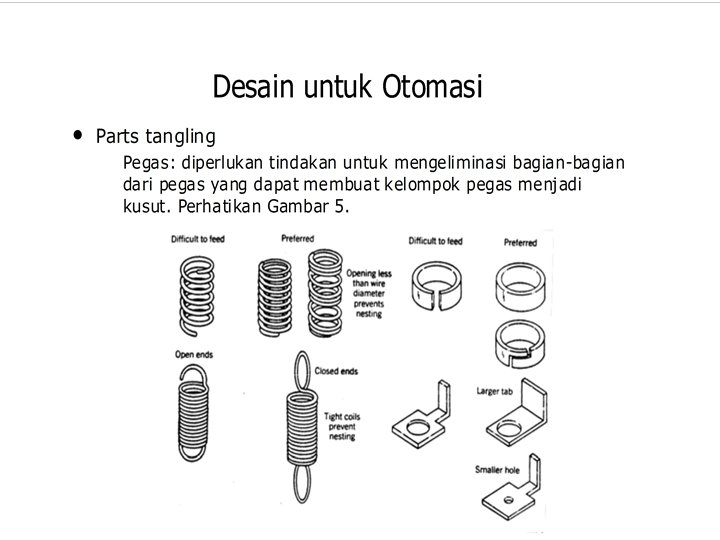 Desain untuk Otomasi

• Parts tangling

Pegas: diperlukan tindakan untuk mengeliminasi bagian-bagian dari pegas yang dapat membuat kelompok pegas menjadi kusut. Perhatikan Gambar 5.

Difficult to feed

Preferred

Opening less than wire diameter prevents nesting

Difficult to feed

Preferred

Open ends

Closed ends

Tight coils prevent nesting

Larger tab

Smaller hole