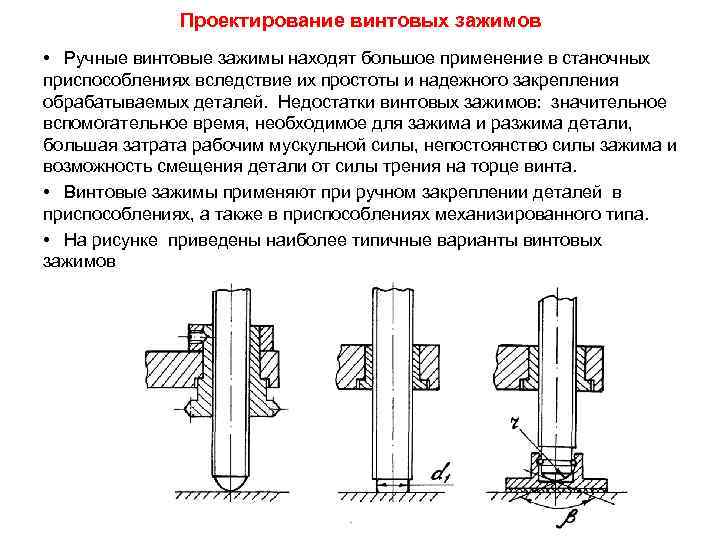 Проектирование винтовых зажимов

• Ручные винтовые зажимы находят большое применение в станочных приспособлениях вследствие их простоты и надежного закрепления обрабатываемых деталей. Недостатки винтовых зажимов: значительное вспомогательное время, необходимое для зажима и разжима детали, большая затрата рабочим мускульной силы, непостоянство силы зажима и возможность смещения детали от силы трения на торце винта.

• Винтовые зажимы применяют при ручном закреплении деталей в приспособлениях, а также в приспособлениях механизированного типа.

• На рисунке приведены наиболее типичные варианты винтовых зажимов

$d_1$

$r$

$\beta$