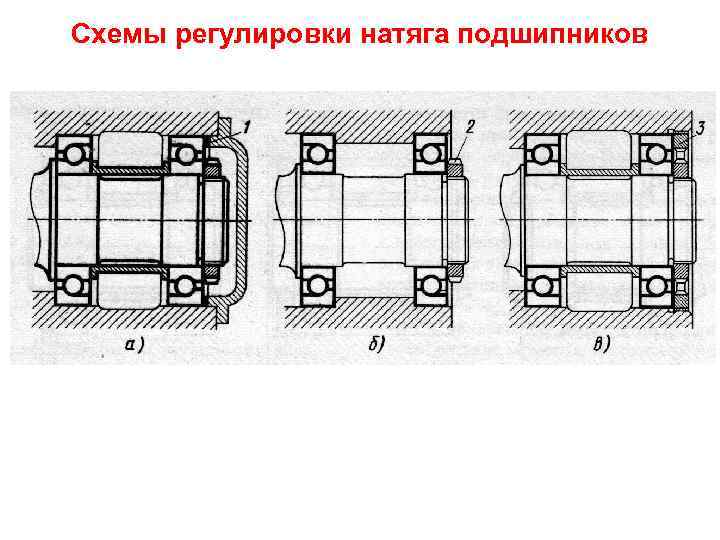 Схемы регулировки натяга подшипников

1

2

3

а)

б)

в)