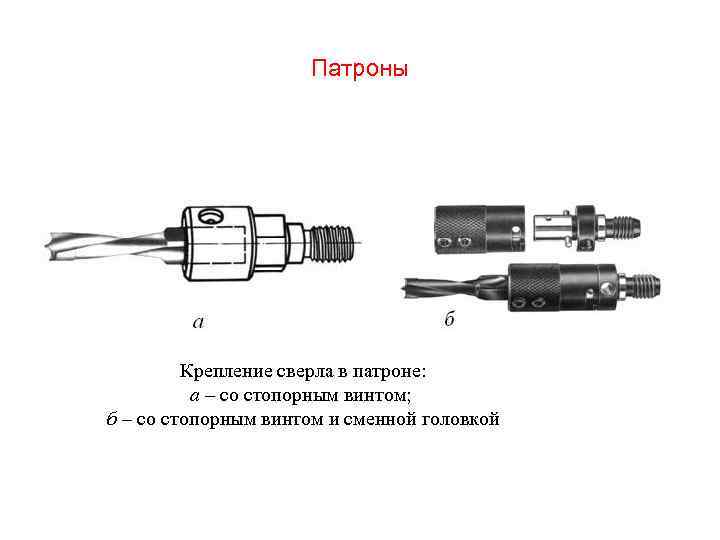 Патроны

а

б

Крепление сверла в патроне:
а – со стопорным винтом;
б – со стопорным винтом и сменной головкой