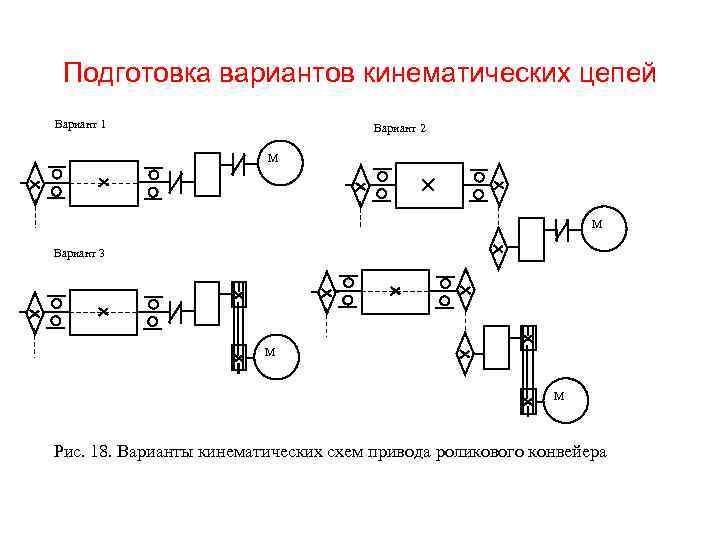 Подготовка вариантов кинематических цепей

Вариант 1

М

Вариант 2

М

Вариант 3

М

М

Рис. 18. Варианты кинематических схем привода роликового конвейера