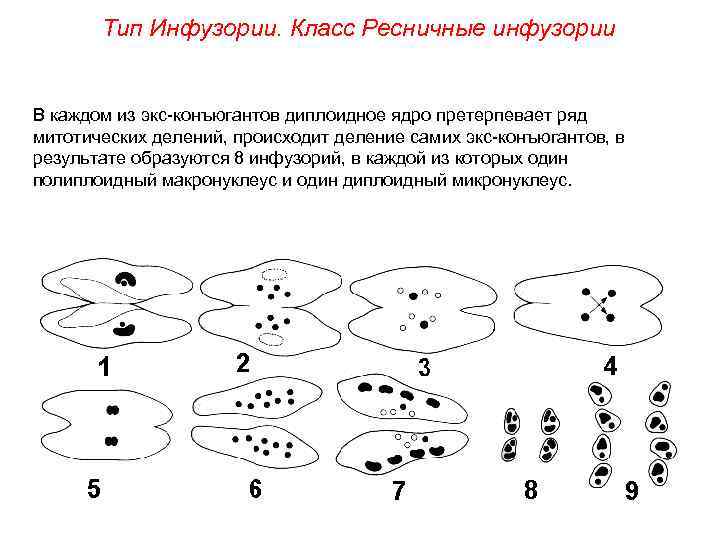 Тип Инфузории. Класс Ресничные инфузории

В каждом из экс-конъюгантов диплоидное ядро претерпевает ряд митотических делений, происходит деление самих экс-конъюгантов, в результате образуются 8 инфузорий, в каждой из которых один полиплоидный макронуклеус и один диплоидный микронуклеус.

1 2 3 4

5 6 7 8 9