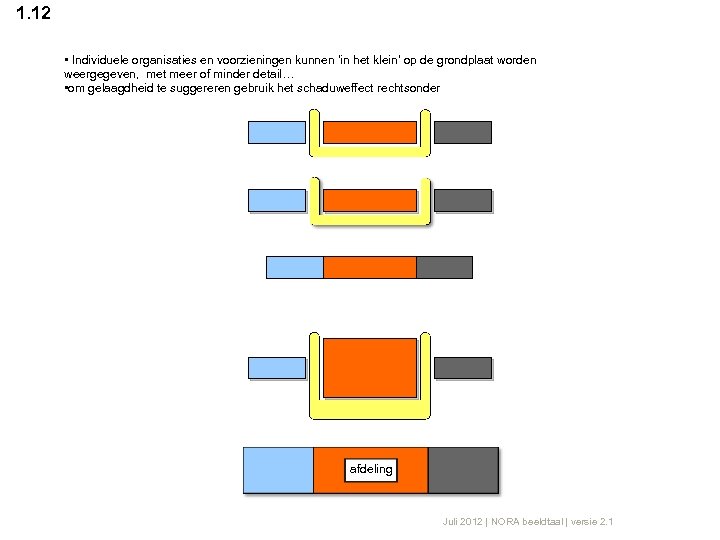 1.12

▪ Individuele organisaties en voorzieningen kunnen 'in het klein' op de grondplaat worden weergegeven, met meer of minder detail…
▪om gelaagdheid te suggereren gebruik het schaduweffect rechtsonder

afdeling

Juli 2012 | NORA beeldtaal | versie 2.1