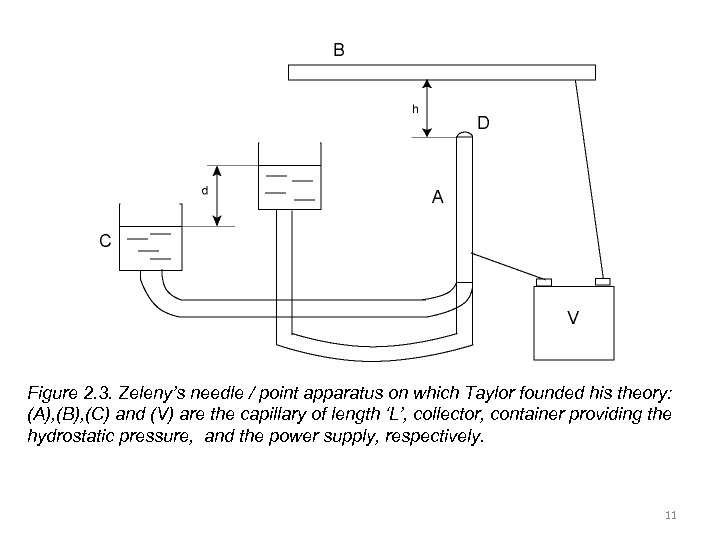 B

h

D

d

A

C

V

Figure 2.3. Zeleny's needle / point apparatus on which Taylor founded his theory: (A),(B),(C) and (V) are the capillary of length 'L', collector, container providing the hydrostatic pressure, and the power supply, respectively.

11