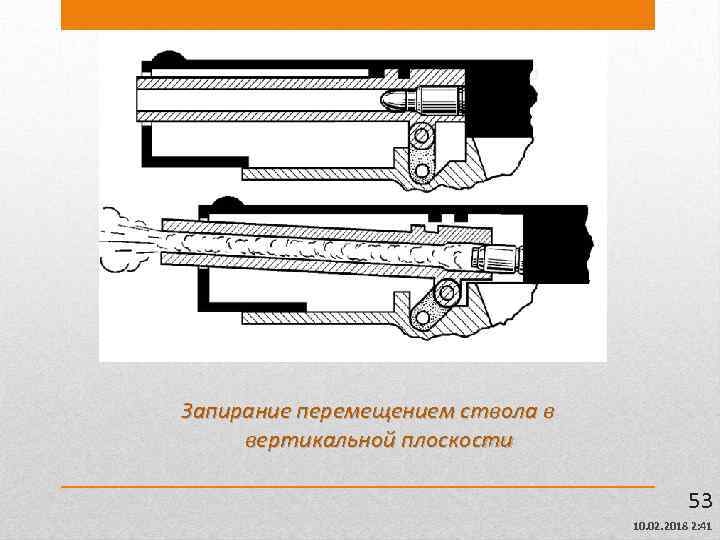 Запирание перемещением ствола в вертикальной плоскости

53

10.02.2018 2:41