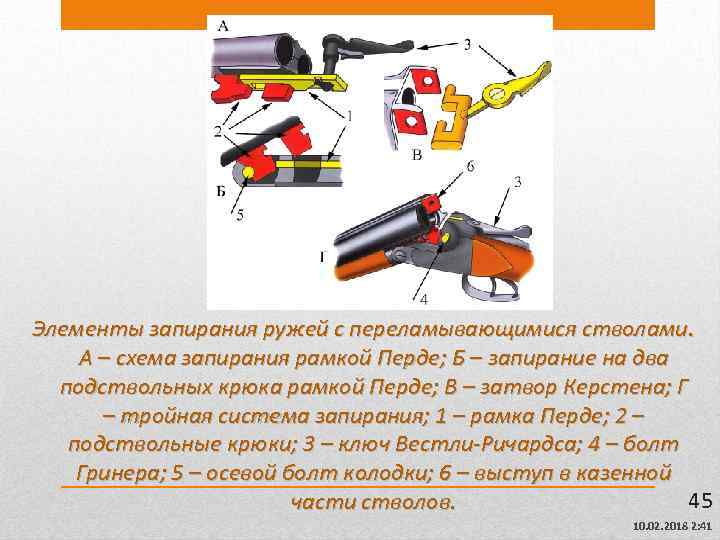 А
3
2
1
В
Б
5
6
3
Г
4

Элементы запирания ружей с переламывающимися стволами. А – схема запирания рамкой Перде; Б – запирание на два подствольных крюка рамкой Перде; В – затвор Керстена; Г – тройная система запирания; 1 – рамка Перде; 2 – подствольные крюки; 3 – ключ Вестли-Ричардса; 4 – болт Гринера; 5 – осевой болт колодки; 6 – выступ в казенной части стволов.

45

10.02.2018 2:41