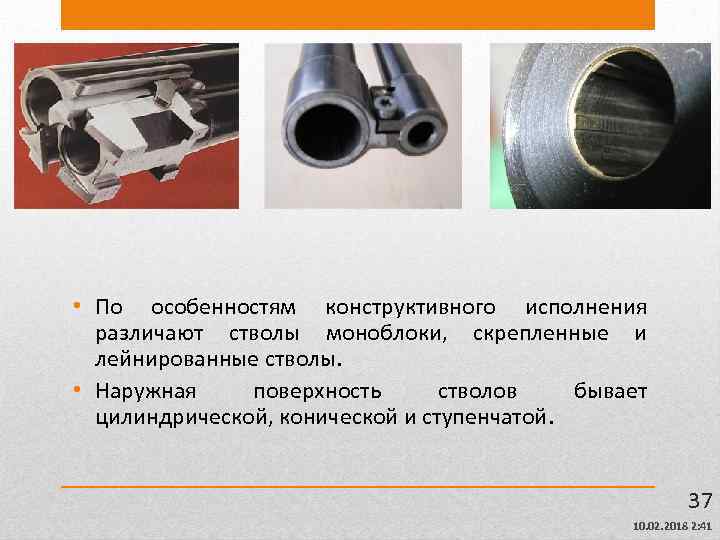 • По особенностям конструктивного исполнения различают стволы моноблоки, скрепленные и лейнированные стволы.

• Наружная поверхность стволов бывает цилиндрической, конической и ступенчатой.

37

10.02.2018 2:41