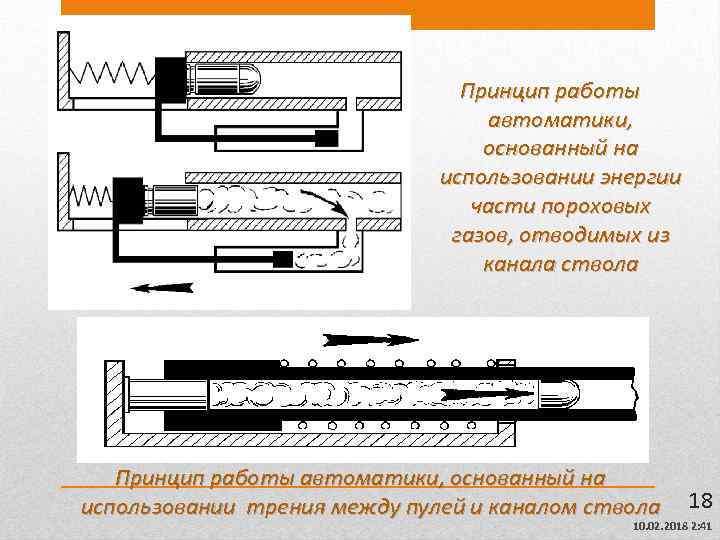 Принцип работы автоматики, основанный на использовании энергии части пороховых газов, отводимых из канала ствола

Принцип работы автоматики, основанный на использовании трения между пулей и каналом ствола

18

10.02.2018 2:41