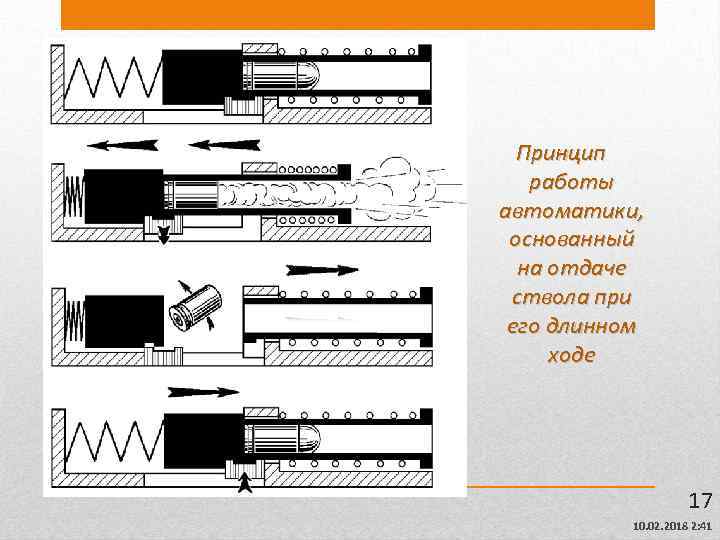 Принцип работы автоматики, основанный на отдаче ствола при его длинном ходе

17

10.02.2018 2:41