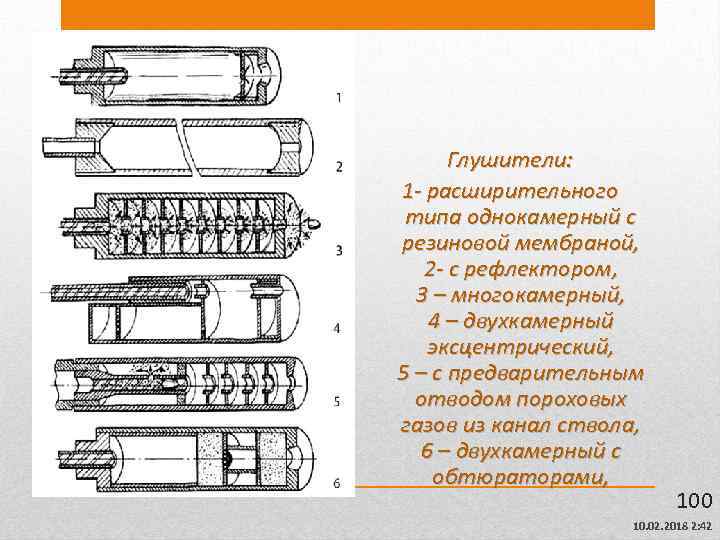 1

2

3

4

5

6

Глушители:

1- расширительного типа однокамерный с резиновой мембраной,
2- с рефлектором,
3 – многокамерный,
4 – двухкамерный эксцентрический,
5 – с предварительным отводом пороховых газов из канал ствола,
6 – двухкамерный с обтюраторами,

100

10.02.2018 2:42