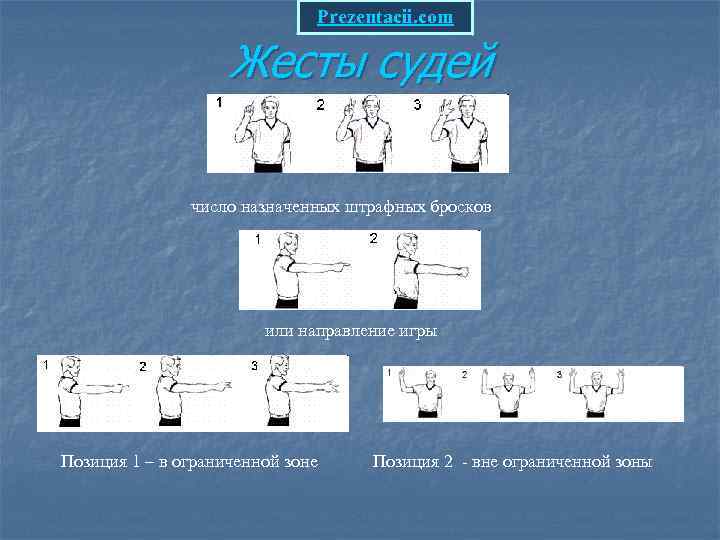 Prezentacii.com

Жесты судей

1 2 3

число назначенных штрафных бросков

1 2

или направление игры

1 2 3

1 2 3

Позиция 1 – в ограниченной зоне

Позиция 2 - вне ограниченной зоны