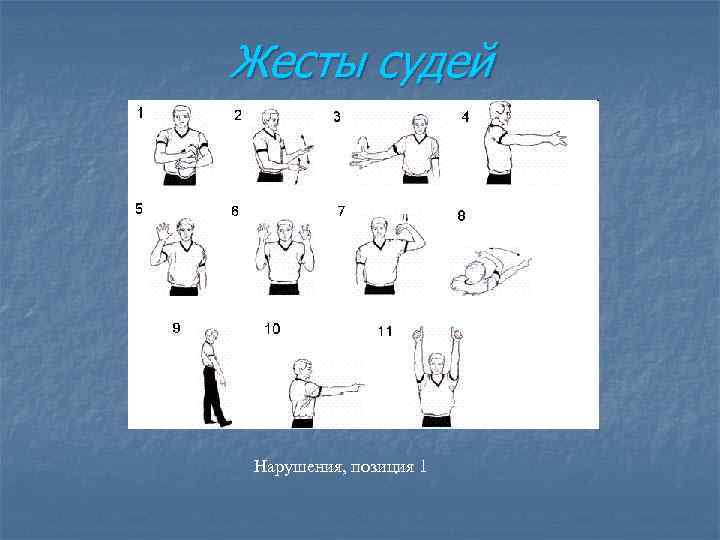 Жесты судей

1
2
3
4
5
6
7
8
9
10
11

Нарушения, позиция 1