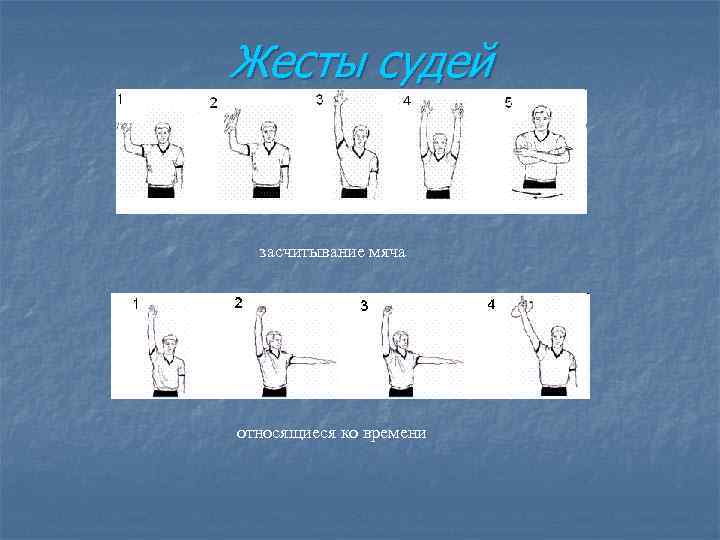 Жесты судей

1 2 3 4 5

засчитывание мяча

1 2 3 4

относящиеся ко времени