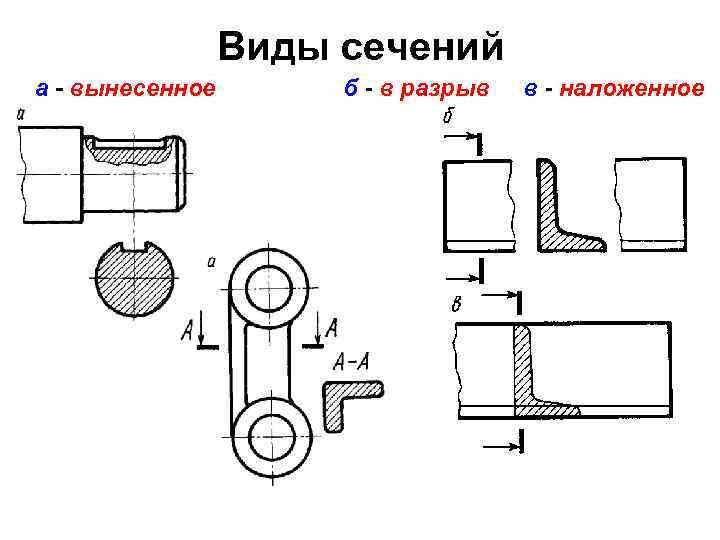 Виды сечений

а - вынесенное

б - в разрыв

в - наложенное

а

а

А

А

А–А

б

в