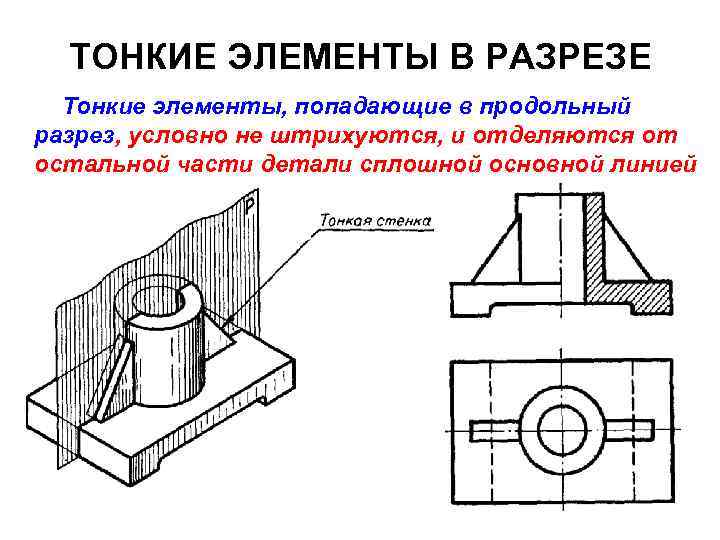 ТОНКИЕ ЭЛЕМЕНТЫ В РАЗРЕЗЕ

Тонкие элементы, попадающие в продольный разрез, условно не штрихуются, и отделяются от остальной части детали сплошной основной линией

Р

Тонкая стенка