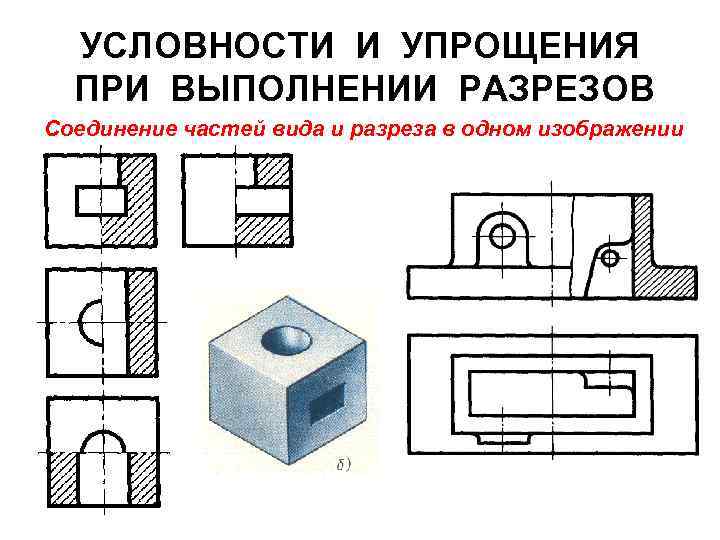 УСЛОВНОСТИ И УПРОЩЕНИЯ ПРИ ВЫПОЛНЕНИИ РАЗРЕЗОВ

Соединение частей вида и разреза в одном изображении

б)