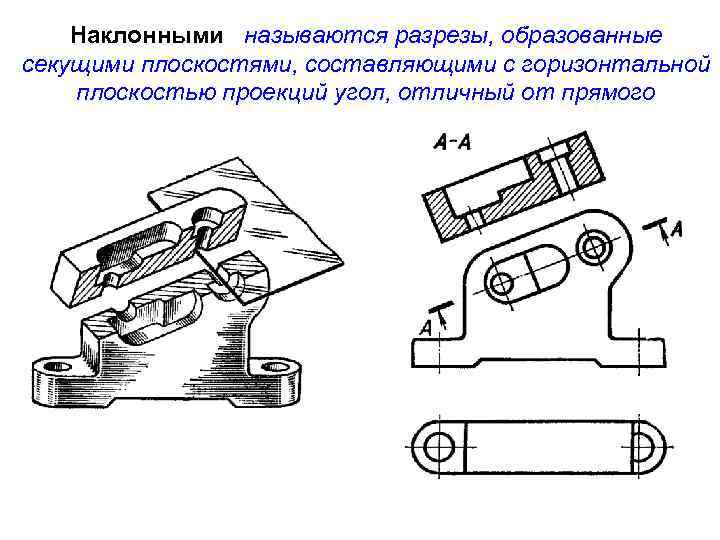 Наклонными называются разрезы, образованные секущими плоскостями, составляющими с горизонтальной плоскостью проекций угол, отличный от прямого

А-А

А

А