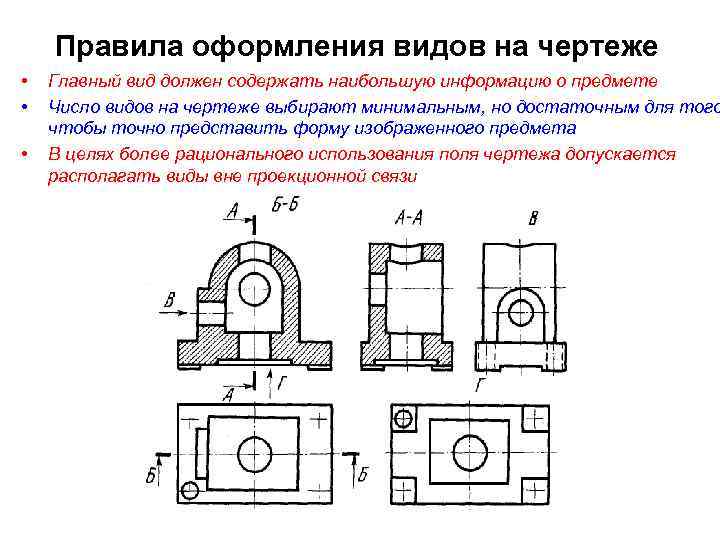 Правила оформления видов на чертеже

• Главный вид должен содержать наибольшую информацию о предмете
• Число видов на чертеже выбирают минимальным, но достаточным для того чтобы точно представить форму изображенного предмета
• В целях более рационального использования поля чертежа допускается располагать виды вне проекционной связи

А
Б-Б
А-А
В
В
А
Г
Г
Б
Б