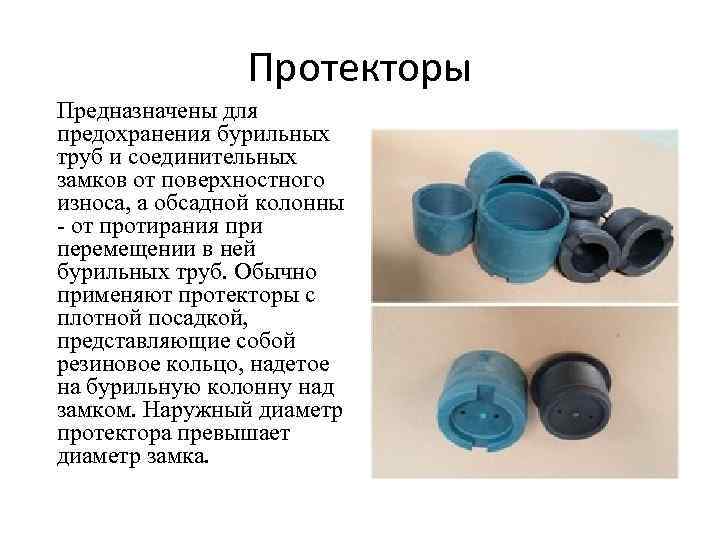 Протекторы

Предназначены для предохранения бурильных труб и соединительных замков от поверхностного износа, а обсадной колонны - от протирания при перемещении в ней бурильных труб. Обычно применяют протекторы с плотной посадкой, представляющие собой резиновое кольцо, надетое на бурильную колонну над замком. Наружный диаметр протектора превышает диаметр замка.