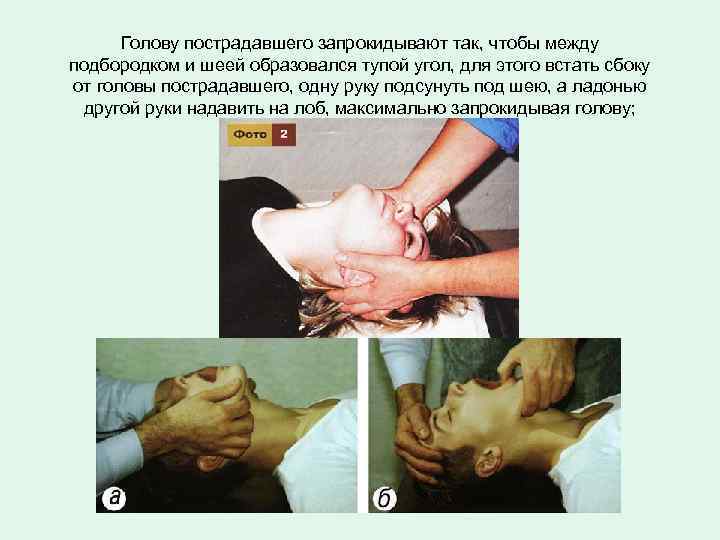 Голову пострадавшего запрокидывают так, чтобы между подбородком и шеей образовался тупой угол, для этого встать сбоку от головы пострадавшего, одну руку подсунуть под шею, а ладонью другой руки надавить на лоб, максимально запрокидывая голову;

Фото 2

а

б