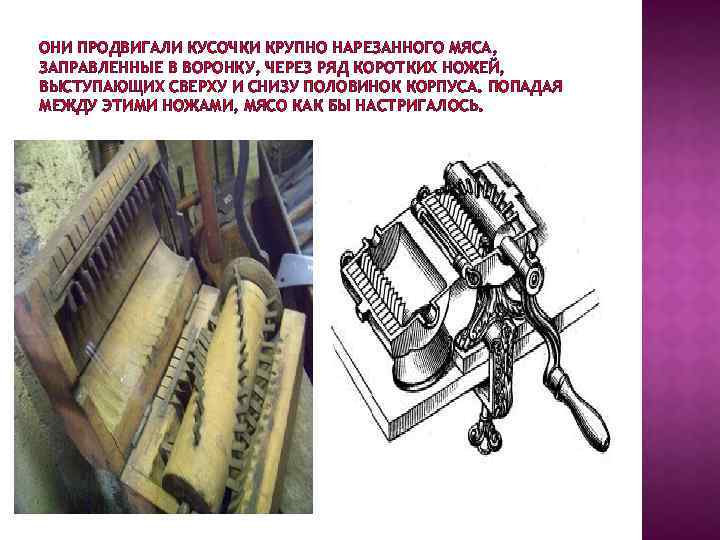 ОНИ ПРОДВИГАЛИ КУСОЧКИ КРУПНО НАРЕЗАННОГО МЯСА, ЗАПРАВЛЕННЫЕ В ВОРОНКУ, ЧЕРЕЗ РЯД КОРОТКИХ НОЖЕЙ, ВЫСТУПАЮЩИХ СВЕРХУ И СНИЗУ ПОЛОВИНОК КОРПУСА. ПОПАДАЯ МЕЖДУ ЭТИМИ НОЖАМИ, МЯСО КАК БЫ НАСТРИГАЛОСЬ.