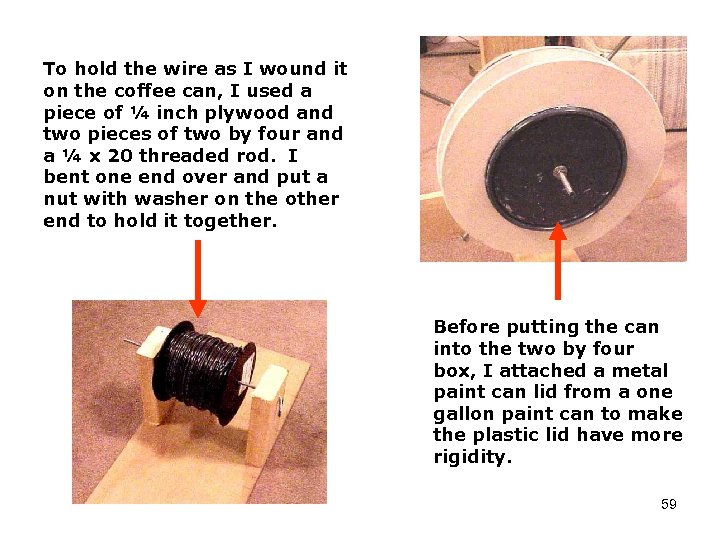 To hold the wire as I wound it on the coffee can, I used a piece of ¼ inch plywood and two pieces of two by four and a ¼ x 20 threaded rod. I bent one end over and put a nut with washer on the other end to hold it together.

Before putting the can into the two by four box, I attached a metal paint can lid from a one gallon paint can to make the plastic lid have more rigidity.

59