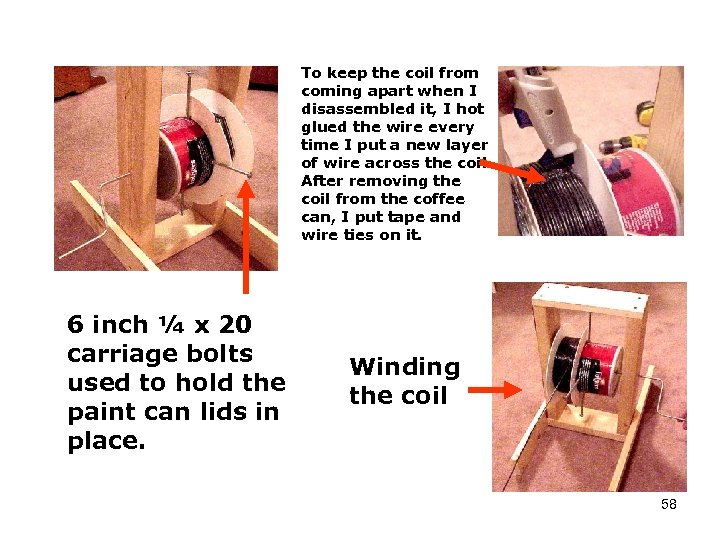 To keep the coil from coming apart when I disassembled it, I hot glued the wire every time I put a new layer of wire across the coil. After removing the coil from the coffee can, I put tape and wire ties on it.

6 inch ¼ x 20 carriage bolts used to hold the paint can lids in place.

Winding the coil

58