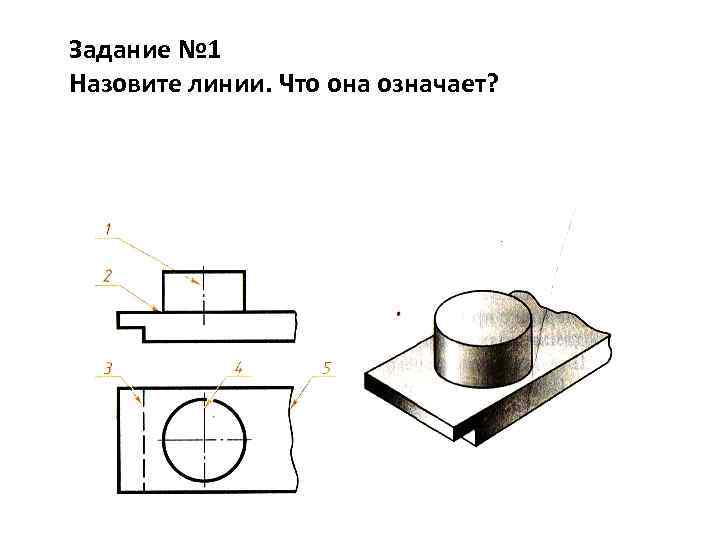 Задание №1
Назовите линии. Что она означает?

1
2
3
4
5