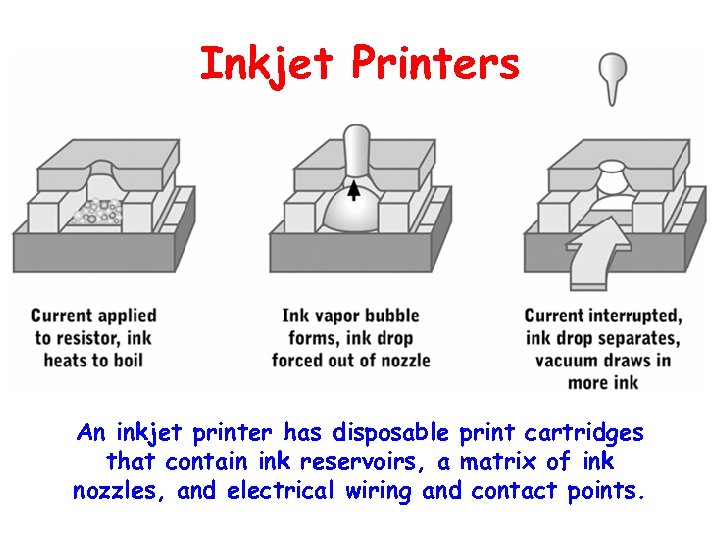 Inkjet Printers

Current applied to resistor, ink heats to boil

Ink vapor bubble forms, ink drop forced out of nozzle

Current interrupted, ink drop separates, vacuum draws in more ink

An inkjet printer has disposable print cartridges that contain ink reservoirs, a matrix of ink nozzles, and electrical wiring and contact points.