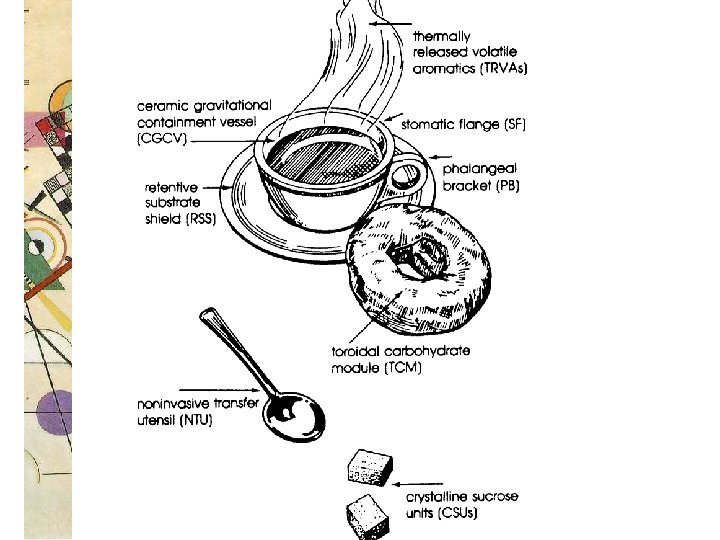 thermally released volatile aromatics (TRVAs)

ceramic gravitational containment vessel (CGCV)

stomatic flange (SF)

phalangeal bracket (PB)

retentive substrate shield (RSS)

toroidal carbohydrate module (TCM)

noninvasive transfer utensil (NTU)

crystalline sucrose units (CSUs)