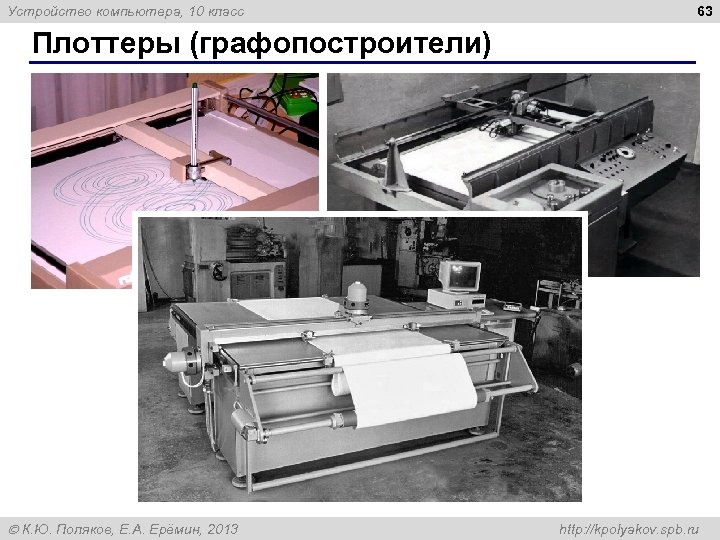 Устройство компьютера, 10 класс

63

Плоттеры (графопостроители)

© К.Ю. Поляков, Е.А. Ерёмин, 2013

http://kpolyakov.spb.ru