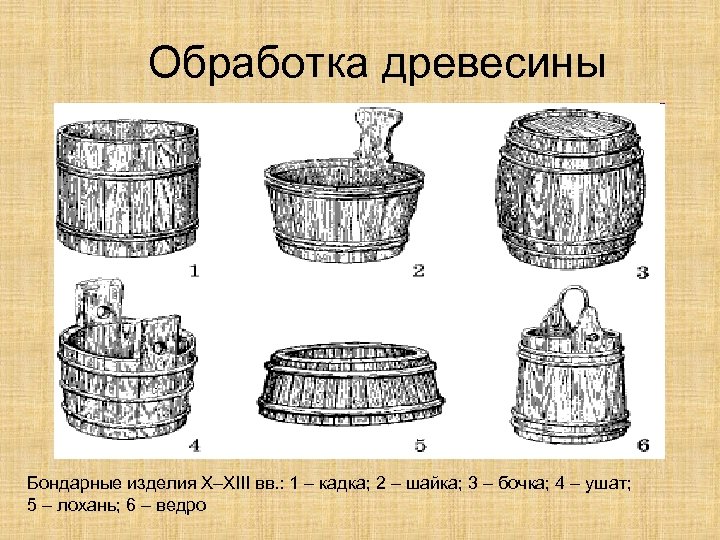 Обработка древесины

1

2

3

4

5

6

Бондарные изделия X–XIII вв.: 1 – кадка; 2 – шайка; 3 – бочка; 4 – ушат; 5 – лохань; 6 – ведро