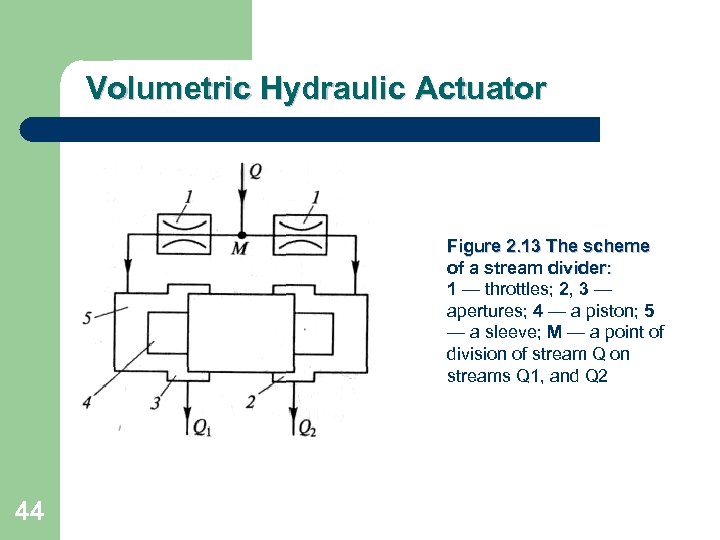 Volumetric Hydraulic Actuator

$Q$

1

1

$M$

5

4

3

2

$Q_1$

$Q_2$

Figure 2.13 The scheme of a stream divider: 1 — throttles; 2, 3 — apertures; 4 — a piston; 5 — a sleeve; M — a point of division of stream Q on streams Q1, and Q2

44