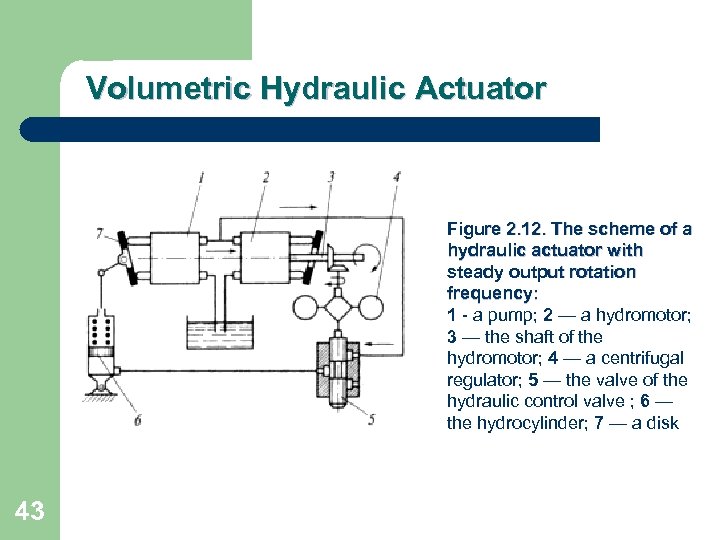 Volumetric Hydraulic Actuator

1 2 3 4
7
6 5

Figure 2.12. The scheme of a hydraulic actuator with steady output rotation frequency:
1 - a pump; 2 — a hydromotor; 3 — the shaft of the hydromotor; 4 — a centrifugal regulator; 5 — the valve of the hydraulic control valve ; 6 — the hydrocylinder; 7 — a disk

43