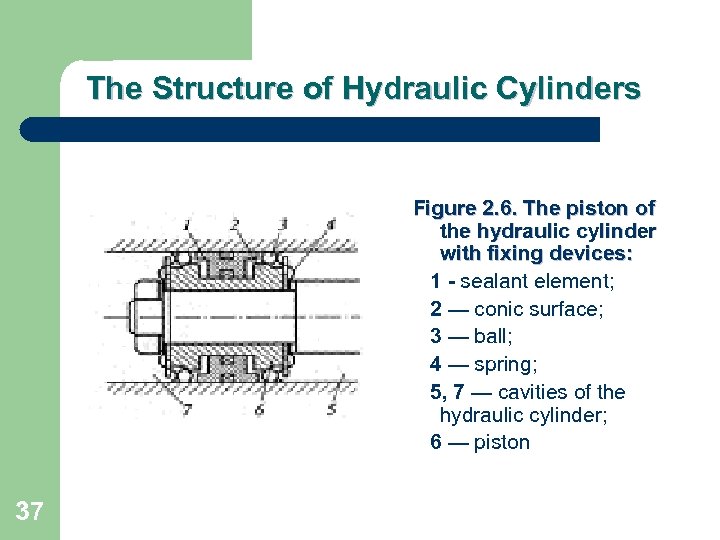 The Structure of Hydraulic Cylinders

1 2 3 4

7 6 5

Figure 2.6. The piston of the hydraulic cylinder with fixing devices:

1 - sealant element;

2 — conic surface;

3 — ball;

4 — spring;

5, 7 — cavities of the hydraulic cylinder;

6 — piston

37