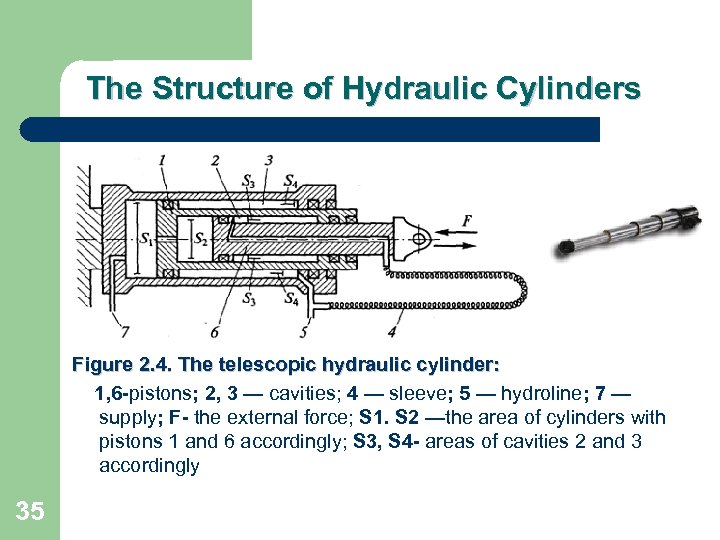 The Structure of Hydraulic Cylinders

1
2
3
$S_3$
$S_4$
$S_1$
$S_2$
F
$S_3$
$S_4$
7
6
5
4

Figure 2.4. The telescopic hydraulic cylinder:

1,6-pistons; 2, 3 — cavities; 4 — sleeve; 5 — hydroline; 7 — supply; F- the external force; S1. S2 —the area of cylinders with pistons 1 and 6 accordingly; S3, S4- areas of cavities 2 and 3 accordingly

35